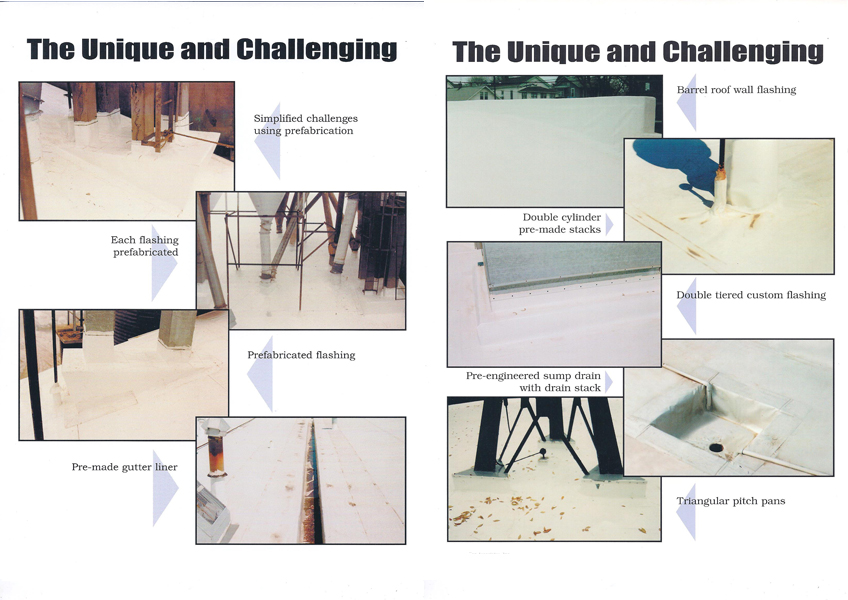 The Unique and Challenging

Simplified challenges using prefabrication

Each flashing prefabricated

Prefabricated flashing

Pre-made gutter liner

The Unique and Challenging

Barrel roof wall flashing

Double cylinder pre-made stacks

Double tiered custom flashing

Pre-engineered sump drain with drain stack

Triangular pitch pans